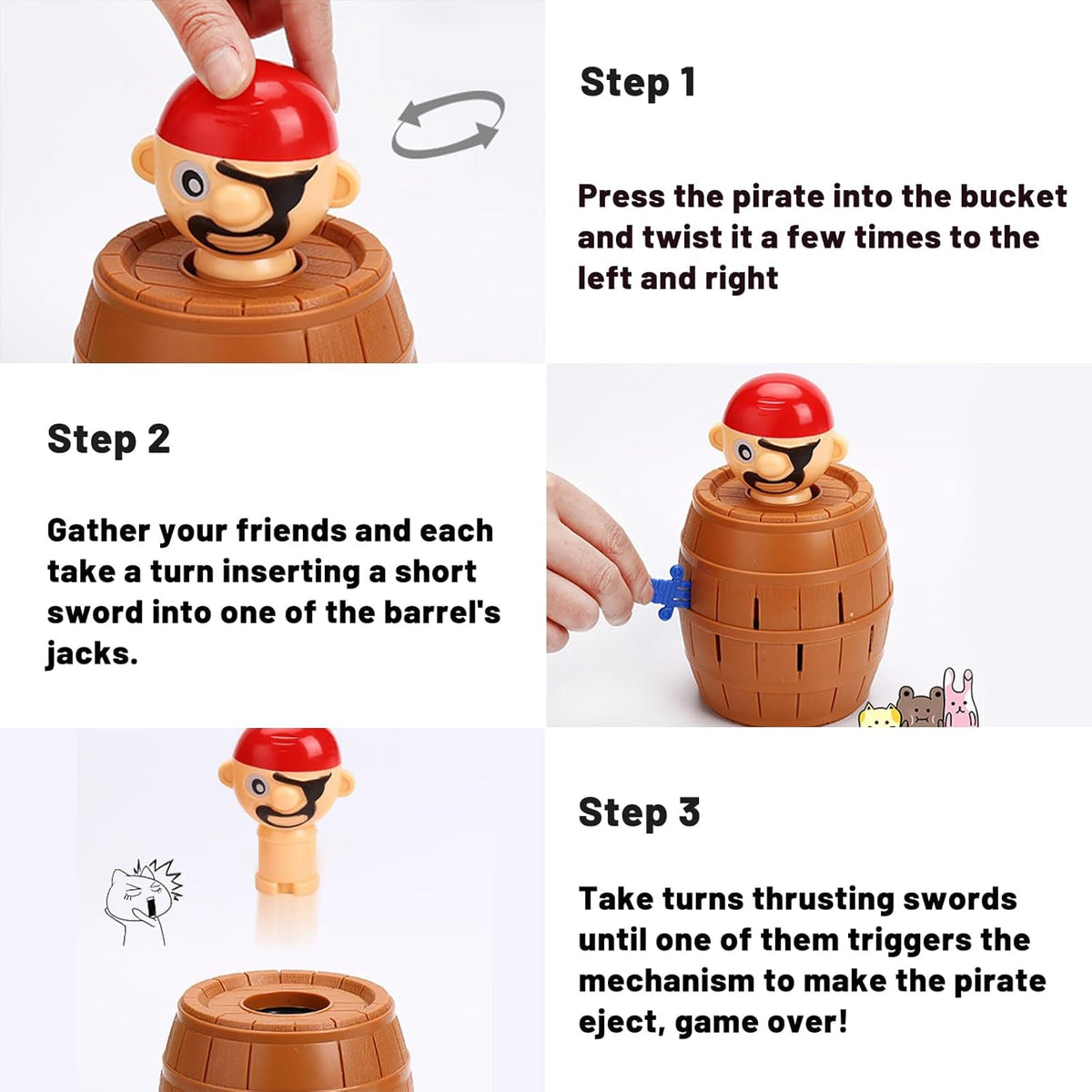 Step 1

Press the pirate into the bucket and twist it a few times to the left and right

Step 2

Gather your friends and each take a turn inserting a short sword into one of the barrel's jacks.

Step 3

Take turns thrusting swords until one of them triggers the mechanism to make the pirate eject, game over!